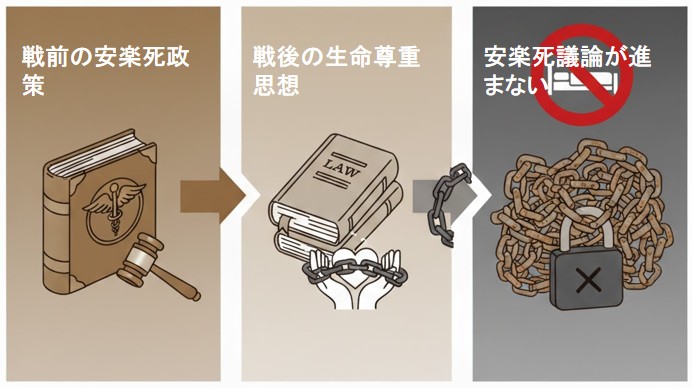 戦前の安楽死政策

戦後の生命尊重思想

LAW

安楽死議論が進まない